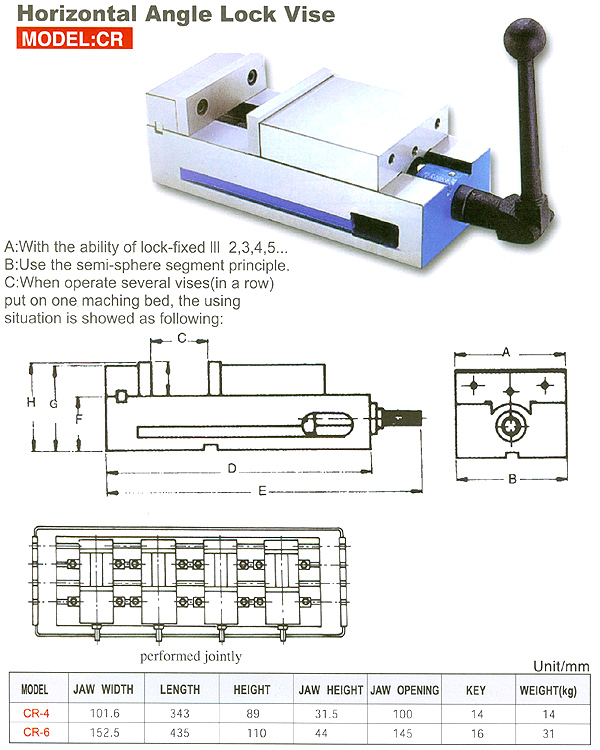 Horizontal Angle Lock Vise
MODEL:CR

A:With the ability of lock-fixed III 2,3,4,5...
B:Use the semi-sphere segment principle.
C:When operate several vises(in a row) put on one maching bed, the using situation is showed as following:

C
H
G
F
D
E
A
B

performed jointly

Unit/mm

| MODEL | JAW WIDTH | LENGTH | HEIGHT | JAW HEIGHT | JAW OPENING | KEY | WEIGHT(kg) |
|---|---|---|---|---|---|---|---|
| CR-4 | 101.6 | 343 | 89 | 31.5 | 100 | 14 | 14 |
| CR-6 | 152.5 | 435 | 110 | 44 | 145 | 16 | 31 |